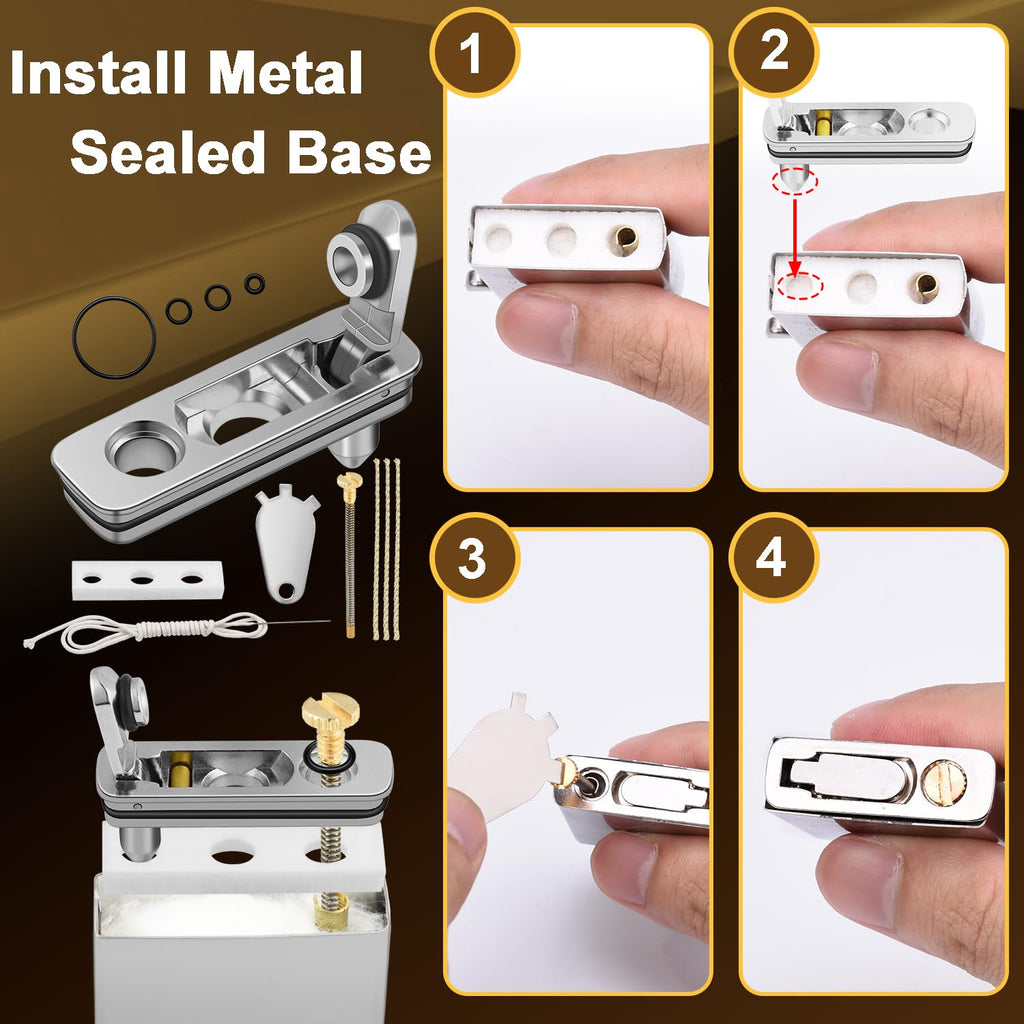 Install Metal Sealed Base

1

2

3

4